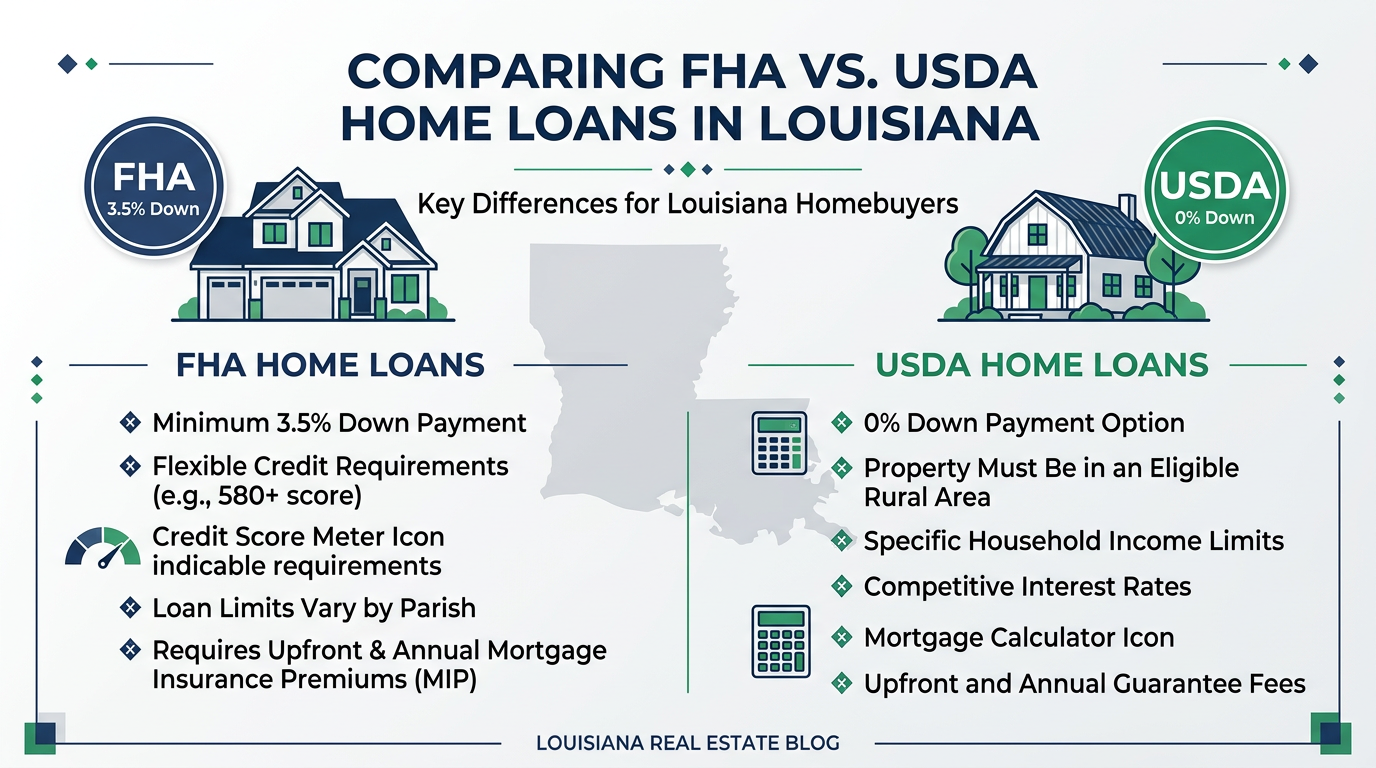 COMPARING FHA VS. USDA HOME LOANS IN LOUISIANA

Key Differences for Louisiana Homebuyers

FHA
3.5% Down

USDA
0% Down

FHA HOME LOANS

Minimum 3.5% Down Payment

Flexible Credit Requirements (e.g., 580+ score)

Credit Score Meter Icon indicable requirements

Loan Limits Vary by Parish

Requires Upfront & Annual Mortgage Insurance Premiums (MIP)

USDA HOME LOANS

0% Down Payment Option

Property Must Be in an Eligible Rural Area

Specific Household Income Limits

Competitive Interest Rates

Mortgage Calculator Icon

Upfront and Annual Guarantee Fees

LOUISIANA REAL ESTATE BLOG